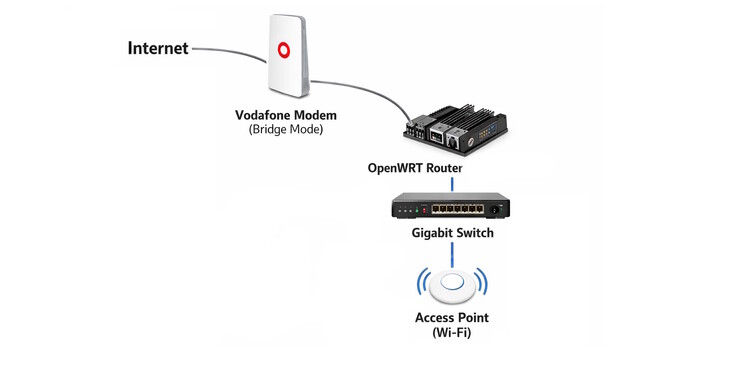 Internet

Vodafone Modem
(Bridge Mode)

OpenWRT Router

Gigabit Switch

Access Point
(Wi-Fi)