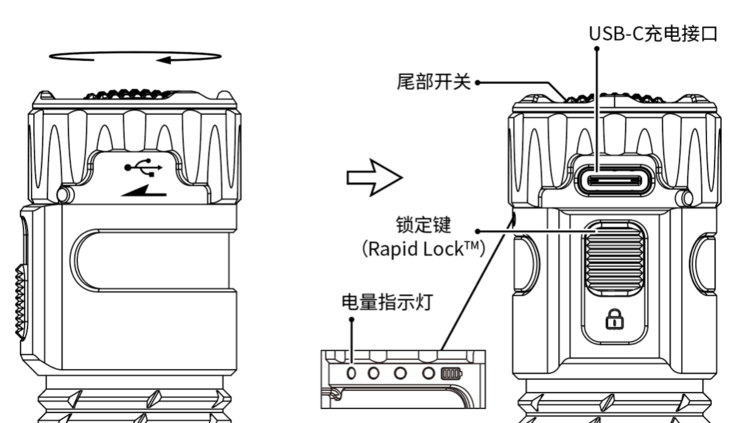 USB-C充电接口

尾部开关

锁定键
(Rapid Lock™)

电量指示灯