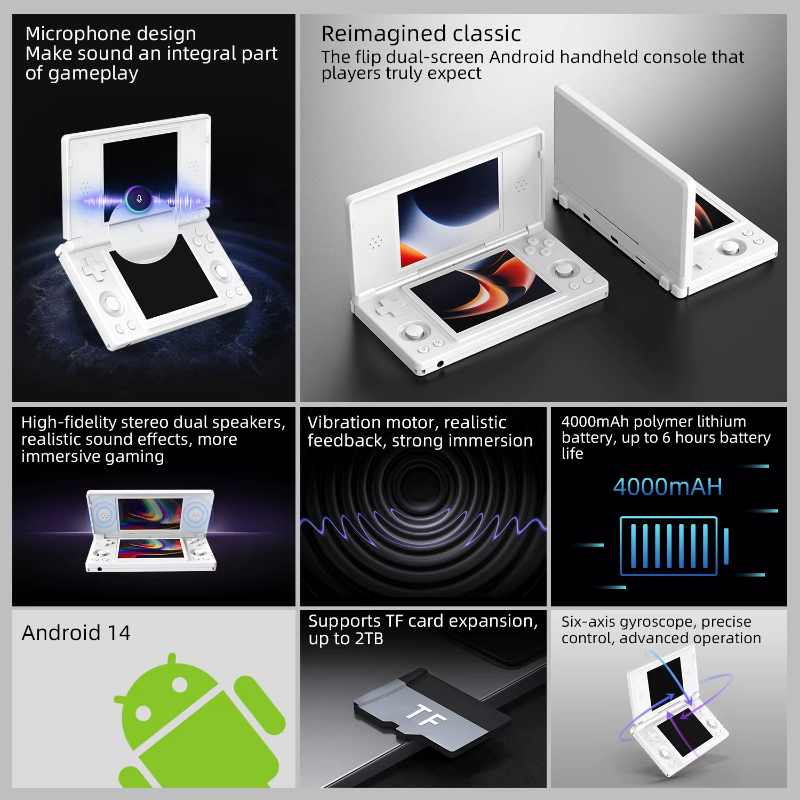 Microphone design
Make sound an integral part of gameplay

Reimagined classic
The flip dual-screen Android handheld console that players truly expect

High-fidelity stereo dual speakers, realistic sound effects, more immersive gaming

Vibration motor, realistic feedback, strong immersion

4000mAh polymer lithium battery, up to 6 hours battery life

4000mAH

Android 14

Supports TF card expansion, up to 2TB

TF

Six-axis gyroscope, precise control, advanced operation