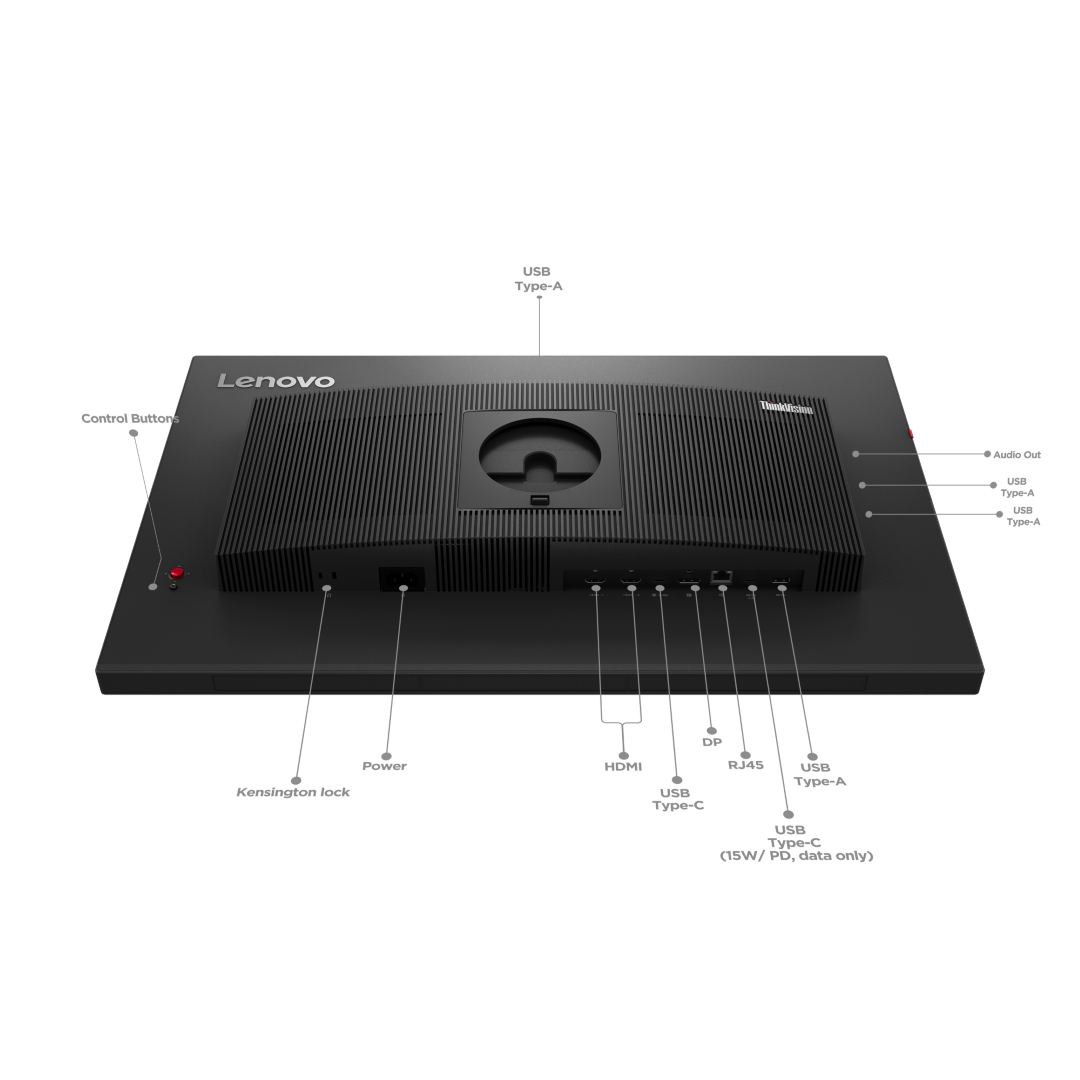 USB
Type-A

Lenovo

ThinkVision

Control Buttons

Audio Out

USB
Type-A

USB
Type-A

Kensington lock

Power

HDMI

USB
Type-C

DP

RJ45

USB
Type-A

USB
Type-C
(15W/ PD, data only)