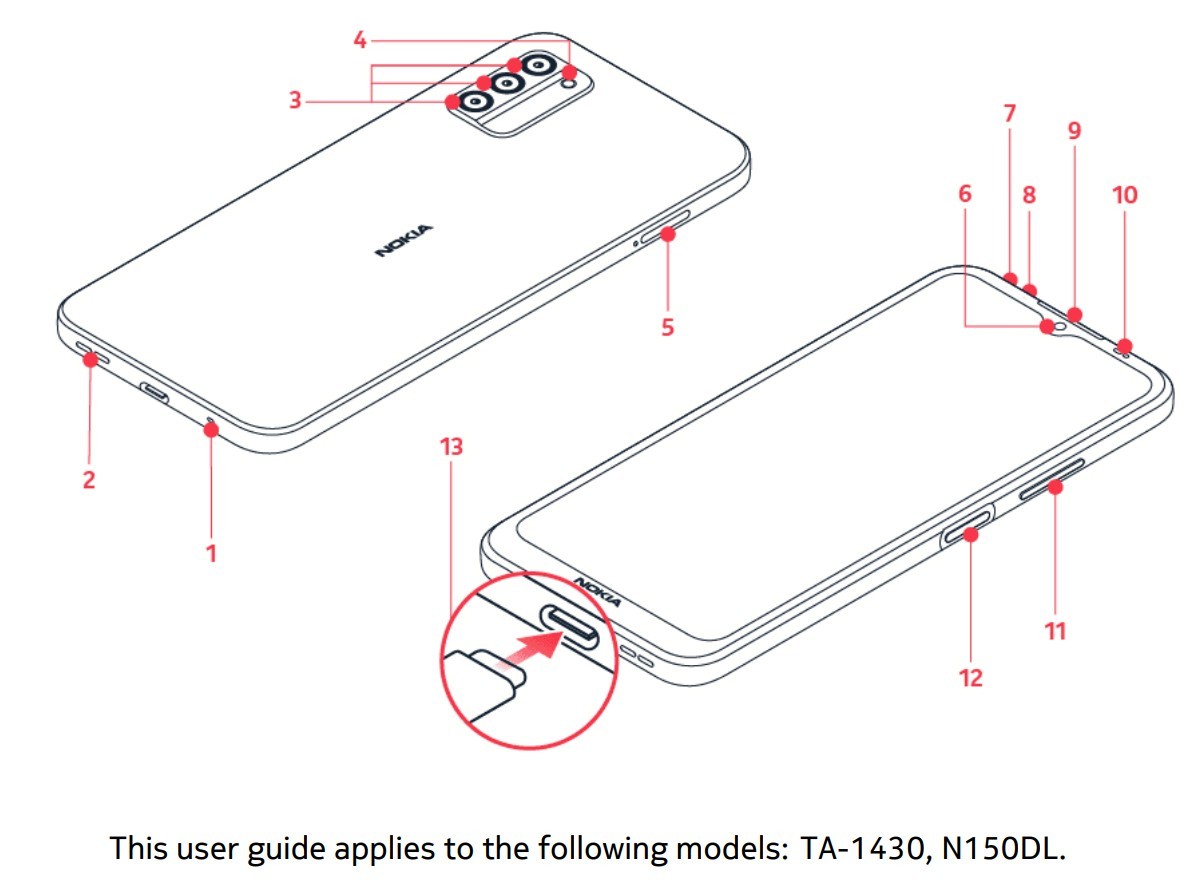 4
3
NOKIA
5
2
1
7
9
6
8
10
13
NOKIA
11
12

This user guide applies to the following models: TA-1430, N150DL.